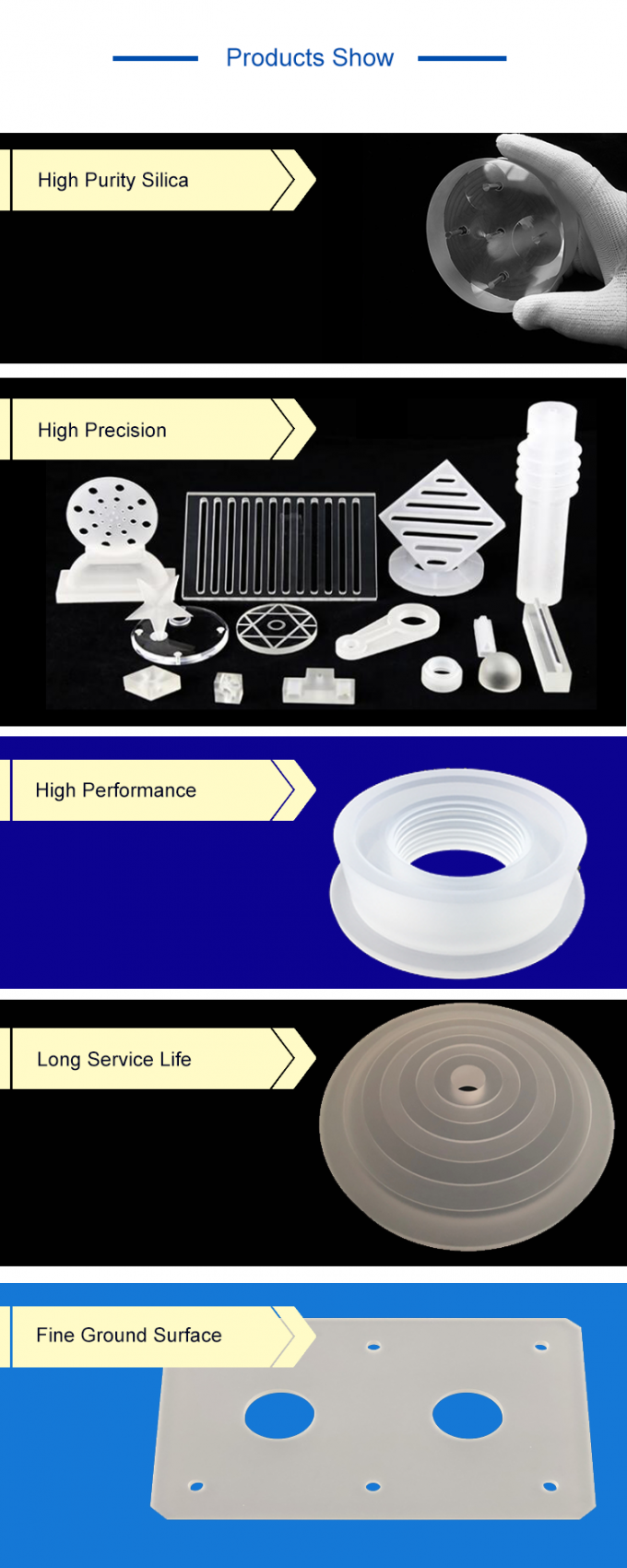 Products Show

High Purity Silica

High Precision

High Performance

Long Service Life

Fine Ground Surface